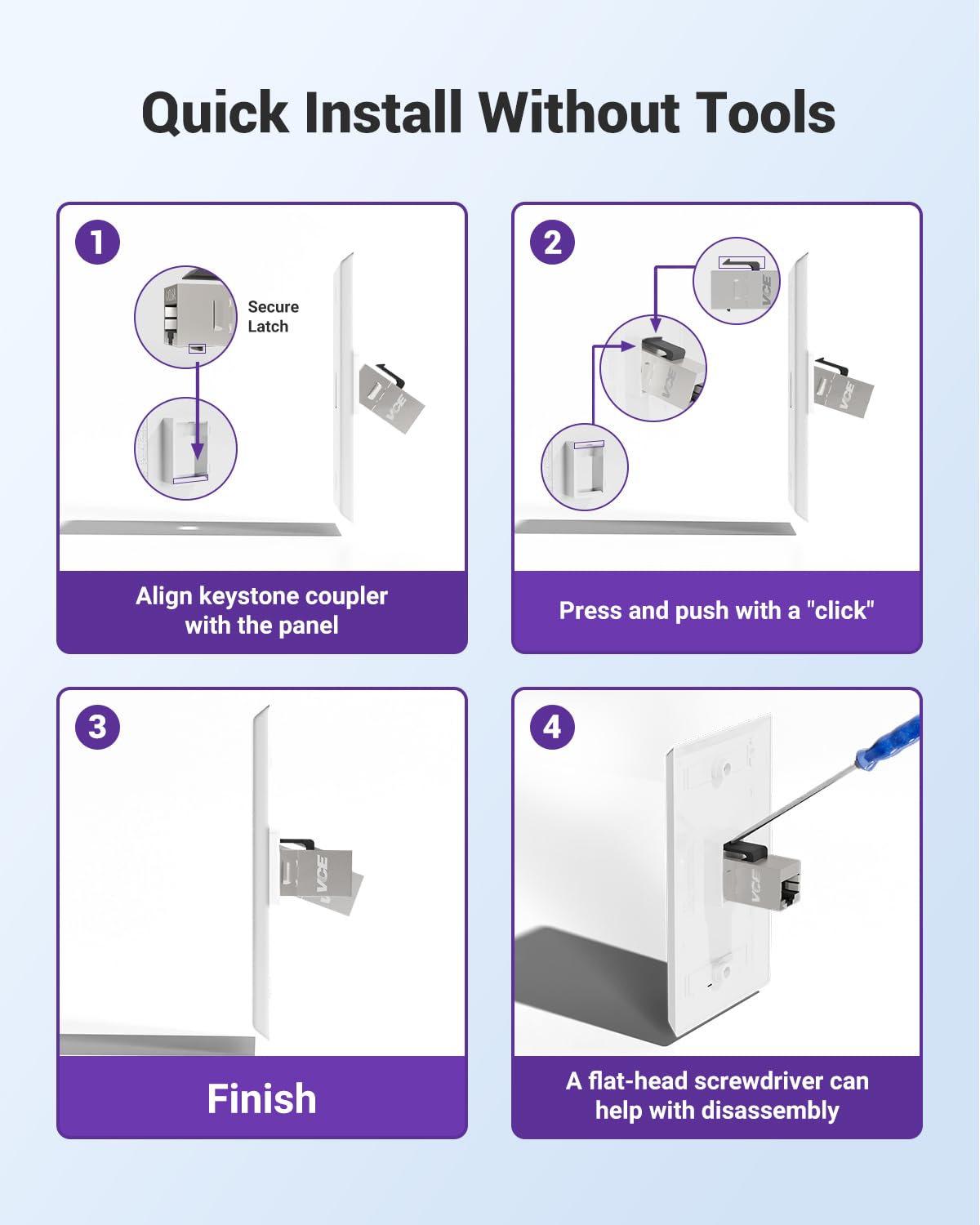 Quick Install Without Tools

1

Secure Latch

VCE

Align keystone coupler with the panel

2

VCE

VCE

VCE

Press and push with a "click"

3

VCE

Finish

4

VCE

A flat-head screwdriver can help with disassembly