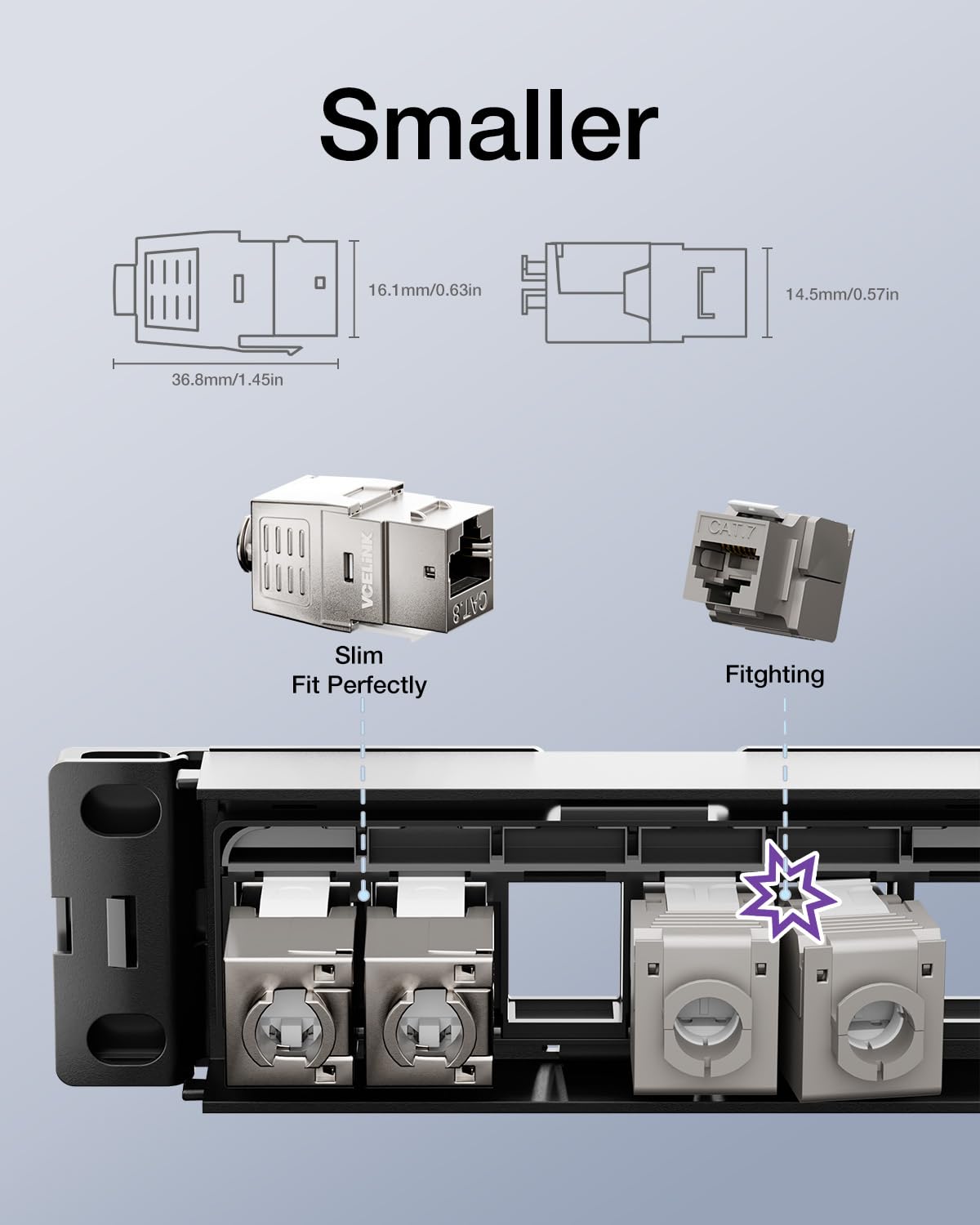 Smaller

16.1mm/0.63in

36.8mm/1.45in

14.5mm/0.57in

VCELINK

CAT.8

CAT.7

Slim
Fit Perfectly

Fitghting