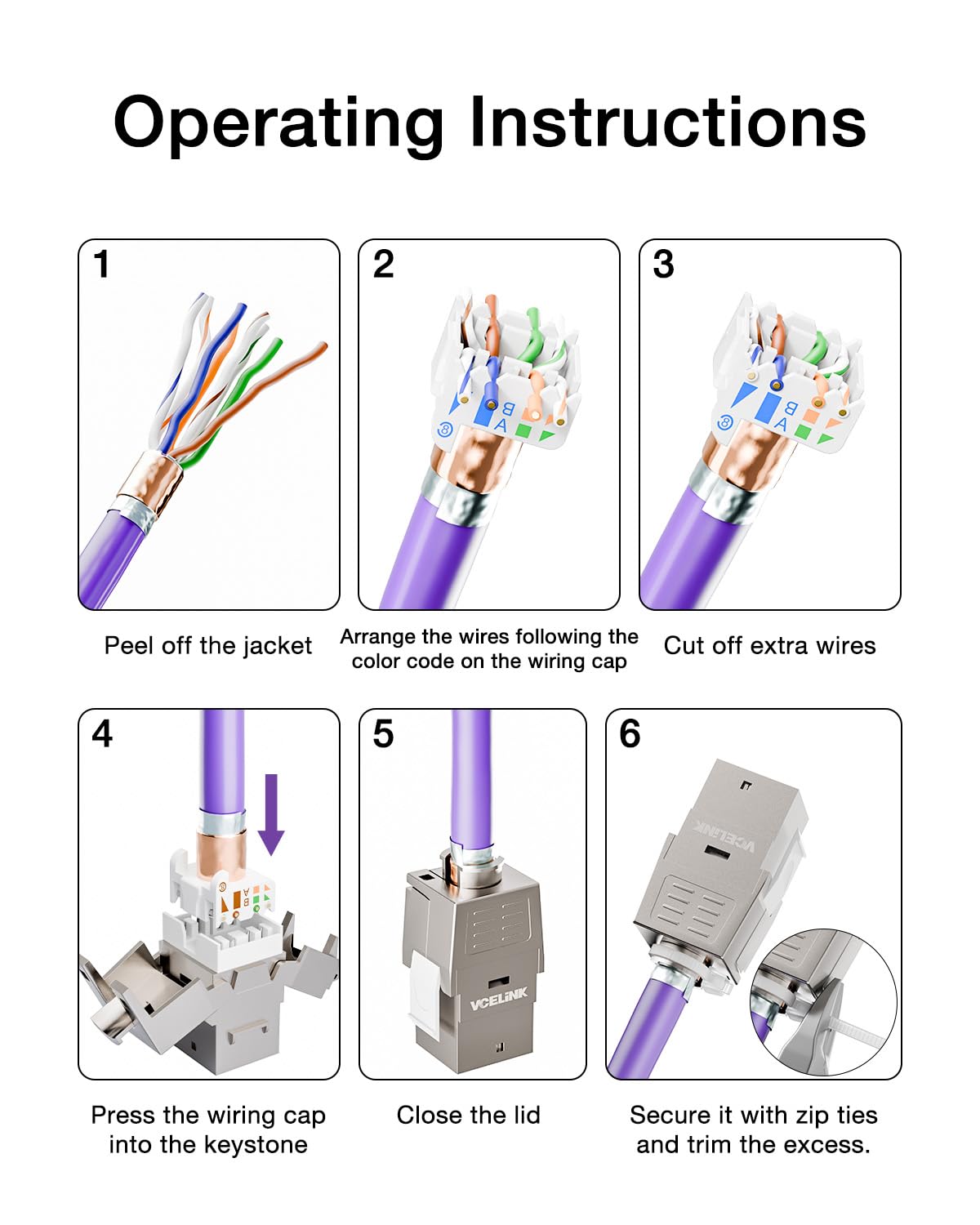 Operating Instructions

1

Peel off the jacket

2

B
A

Arrange the wires following the color code on the wiring cap

3

B
A

Cut off extra wires

4

B
A

Press the wiring cap into the keystone

5

VCELINK

Close the lid

6

VCELINK

Secure it with zip ties and trim the excess.