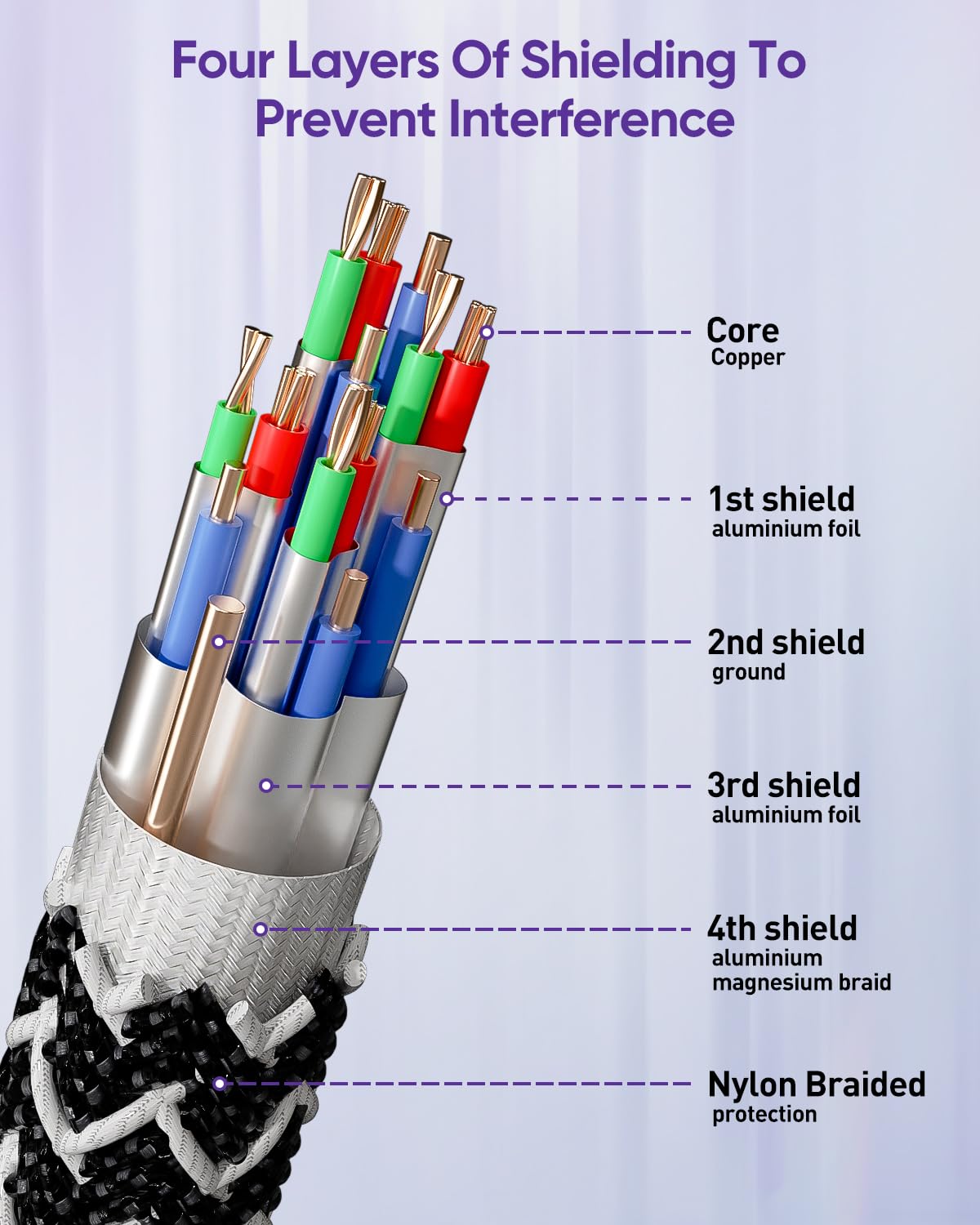 Four Layers Of Shielding To Prevent Interference

Core
Copper

1st shield
aluminium foil

2nd shield
ground

3rd shield
aluminium foil

4th shield
aluminium magnesium braid

Nylon Braided
protection